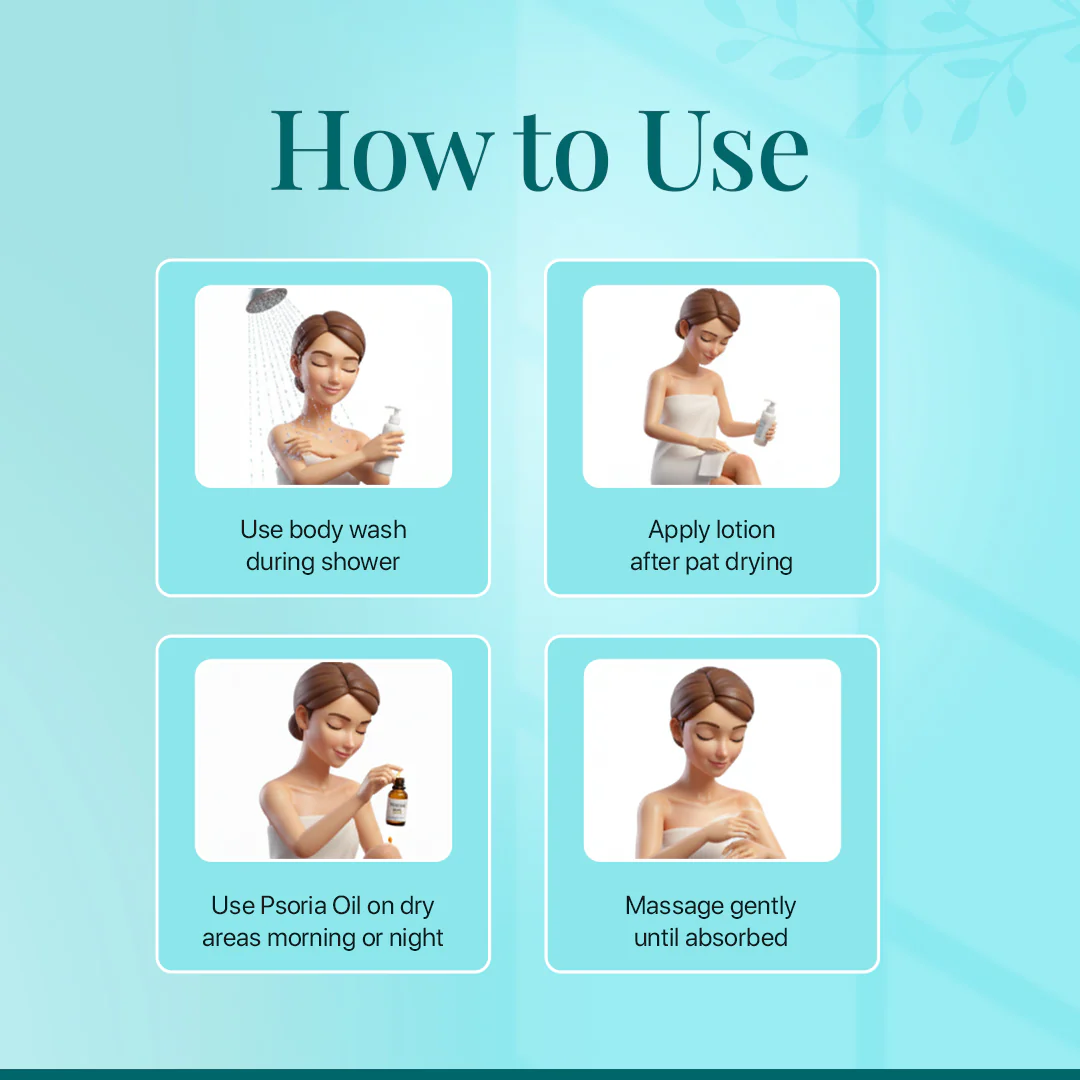 How to Use

Use body wash during shower

Apply lotion after pat drying

Use Psoria Oil on dry areas morning or night

Massage gently until absorbed